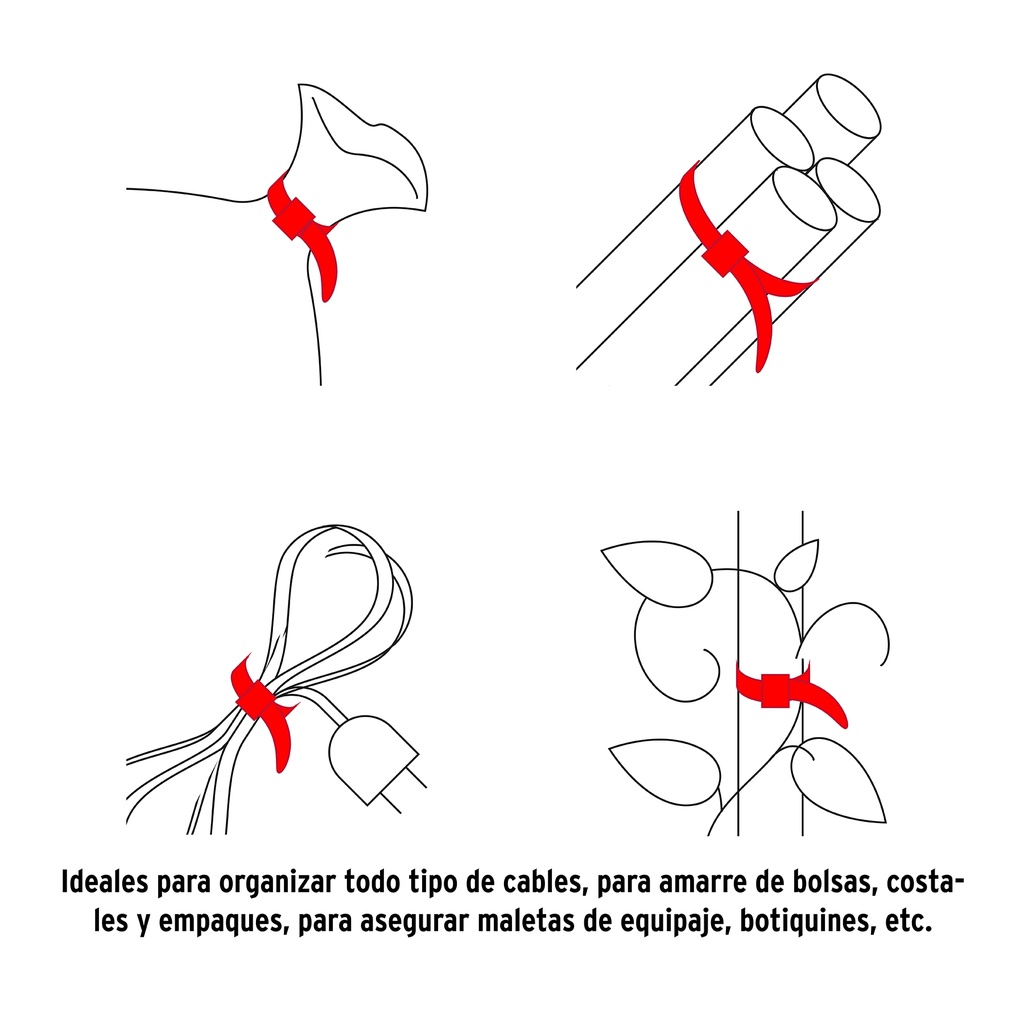 Ideales para organizar todo tipo de cables, para amarre de bolsas, costales y empaques, para asegurar maletas de equipaje, botiquines, etc.