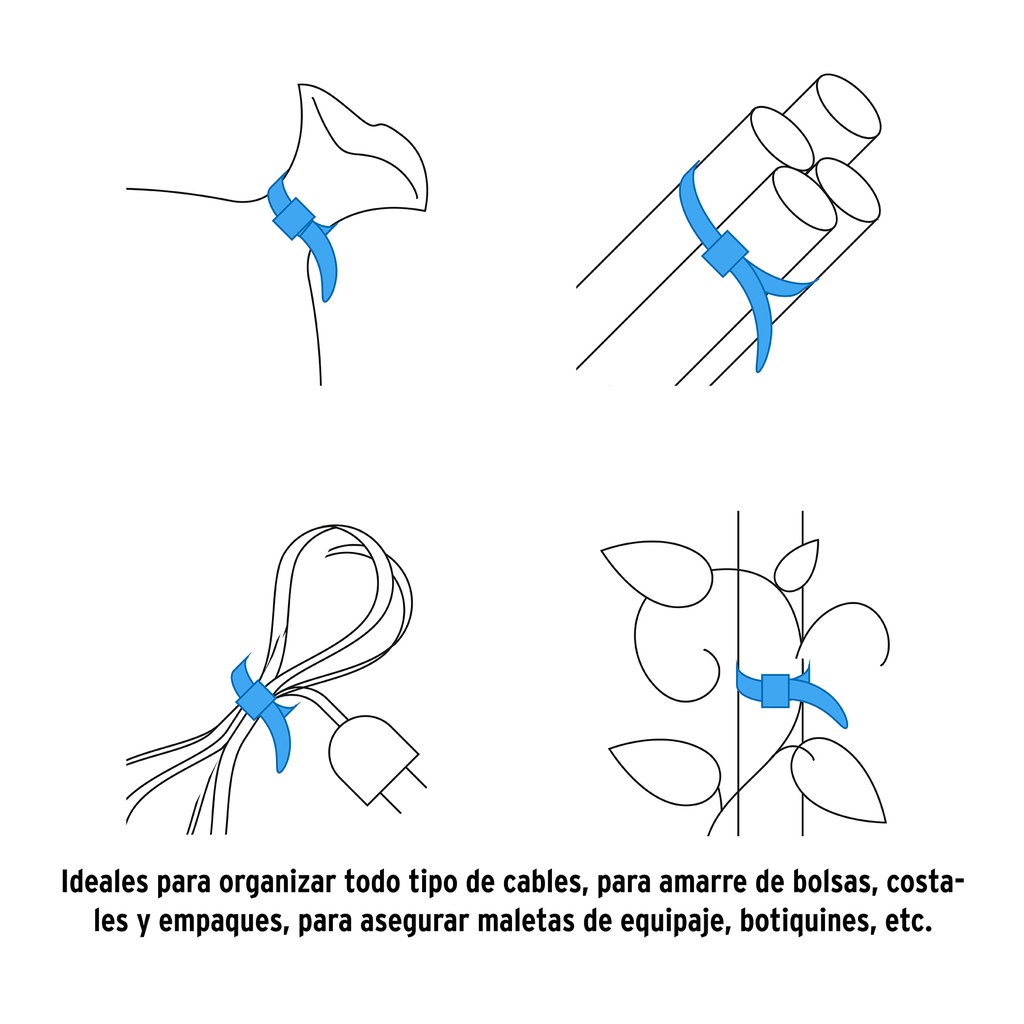 Ideales para organizar todo tipo de cables, para amarre de bolsas, costales y empaques, para asegurar maletas de equipaje, botiquines, etc.